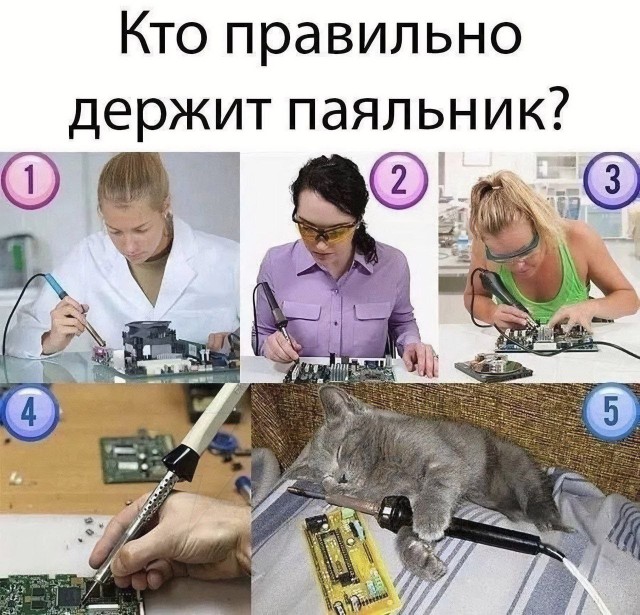 Кто правильно держит паяльник?

1

2

3

4

5